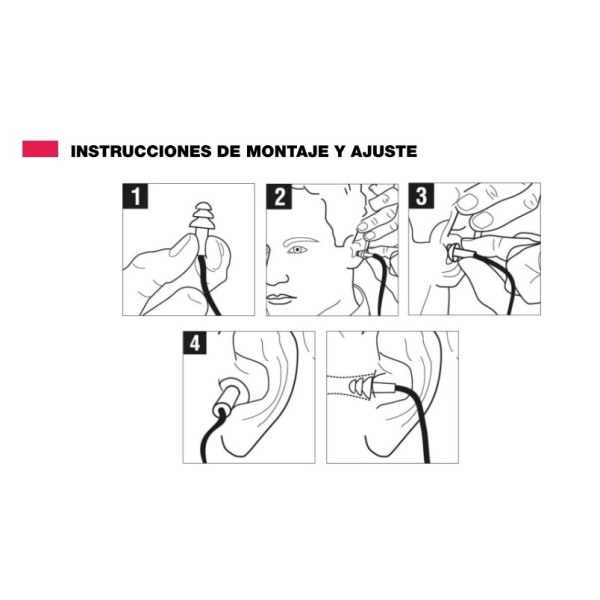 INSTRUCCIONES DE MONTAJE Y AJUSTE

1

2

3

4